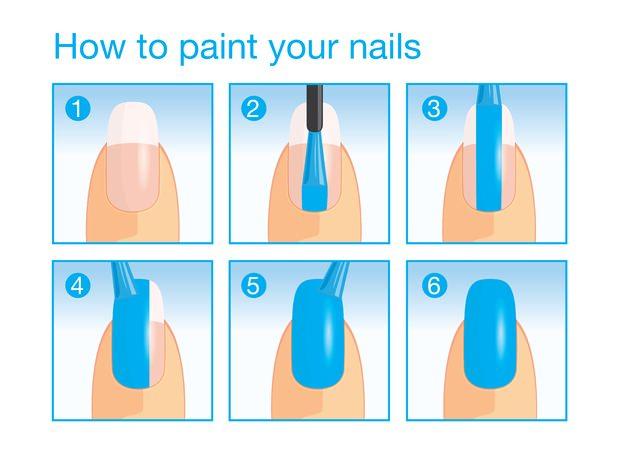 How to paint your nails

1

2

3

4

5

6